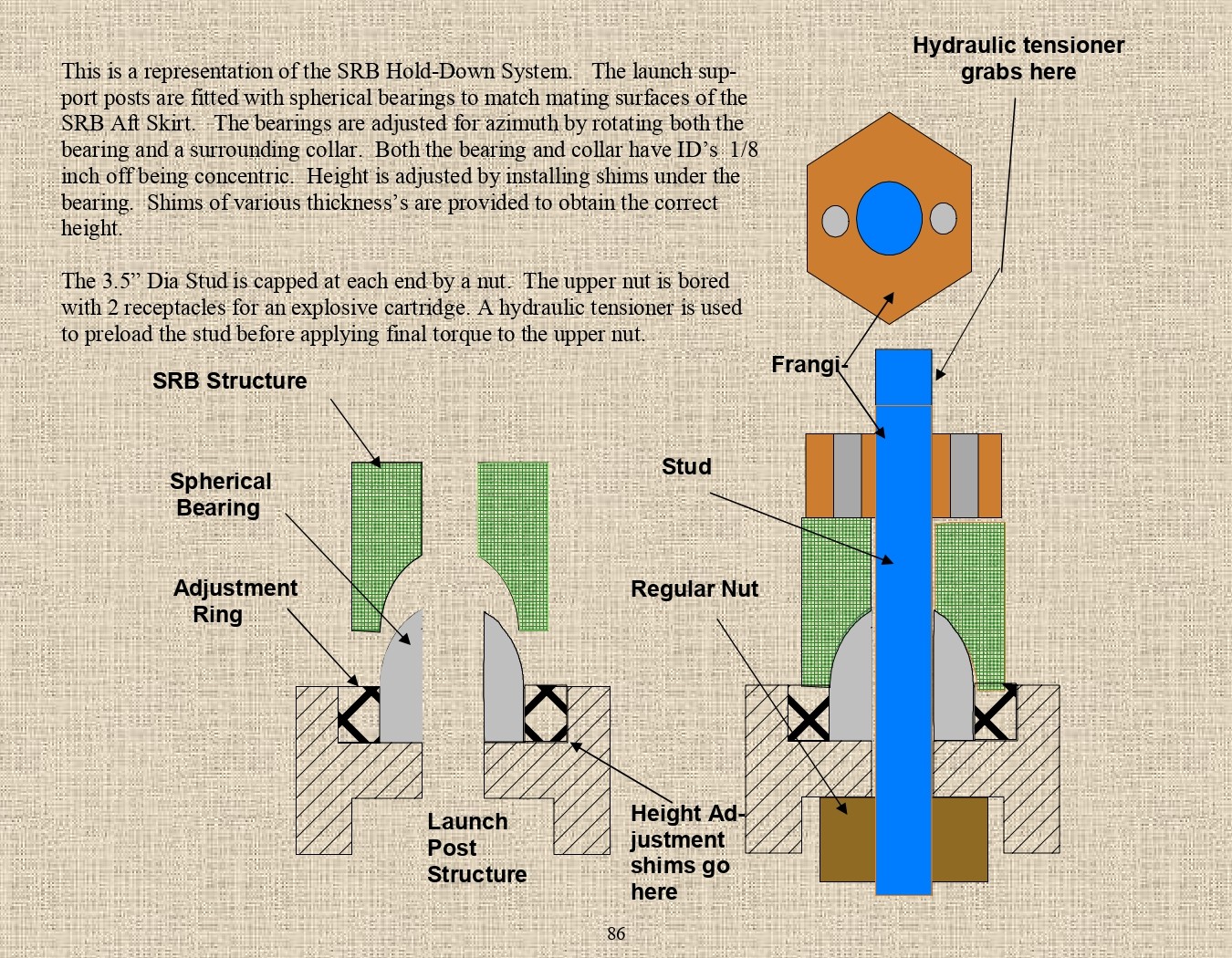 This is a representation of the SRB Hold-Down System. The launch support posts are fitted with spherical bearings to match mating surfaces of the SRB Aft Skirt. The bearings are adjusted for azimuth by rotating both the bearing and a surrounding collar. Both the bearing and collar have ID's 1/8 inch off being concentric. Height is adjusted by installing shims under the bearing. Shims of various thickness's are provided to obtain the correct height.

The 3.5" Dia Stud is capped at each end by a nut. The upper nut is bored with 2 receptacles for an explosive cartridge. A hydraulic tensioner is used to preload the stud before applying final torque to the upper nut.

Hydraulic tensioner grabs here

Frangi-

SRB Structure

Spherical Bearing

Adjustment Ring

Stud

Regular Nut

Launch Post Structure

Height Adjustment shims go here

86