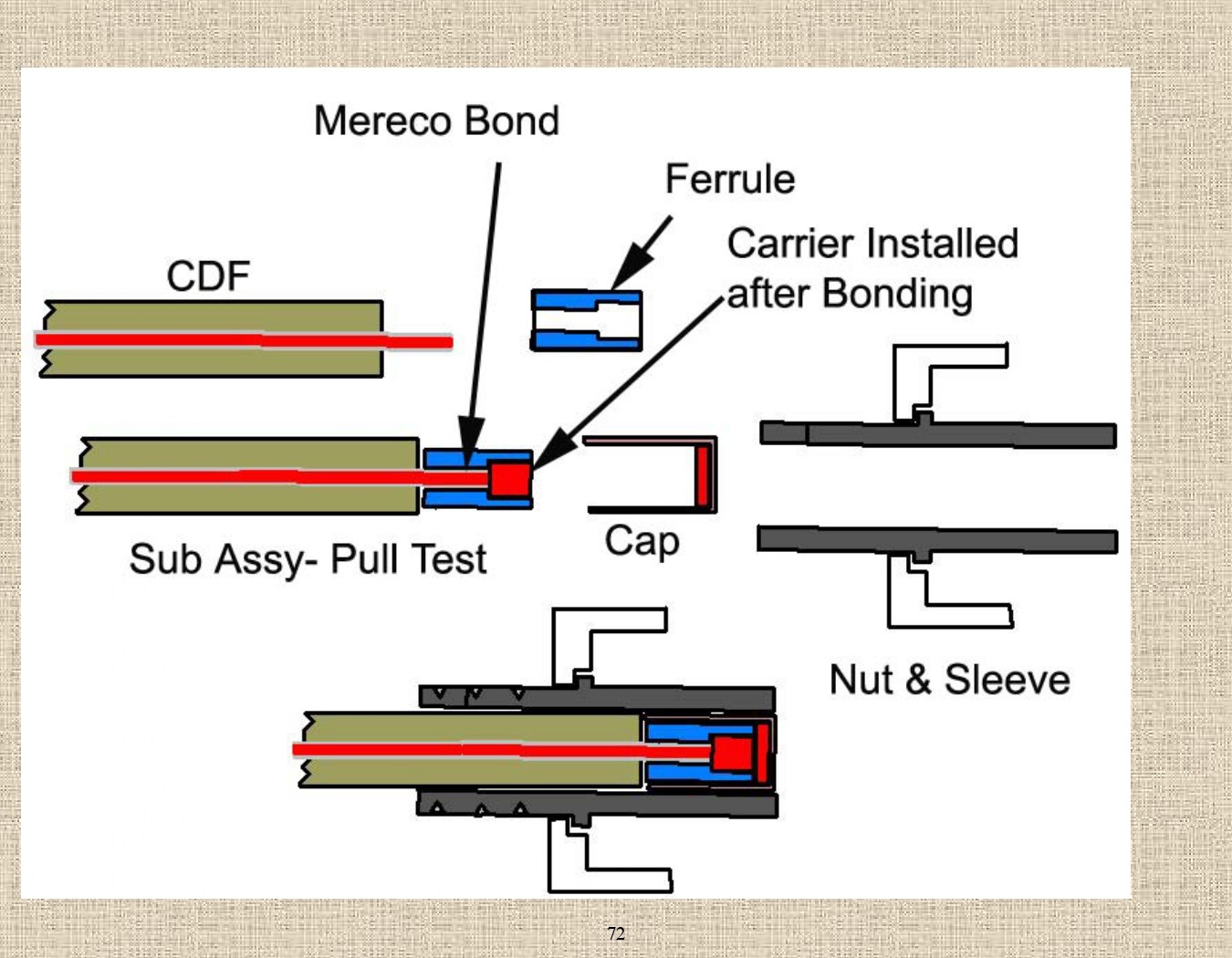 Mereco Bond

Ferrule

Carrier Installed after Bonding

CDF

Sub Assy- Pull Test

Cap

Nut & Sleeve

72