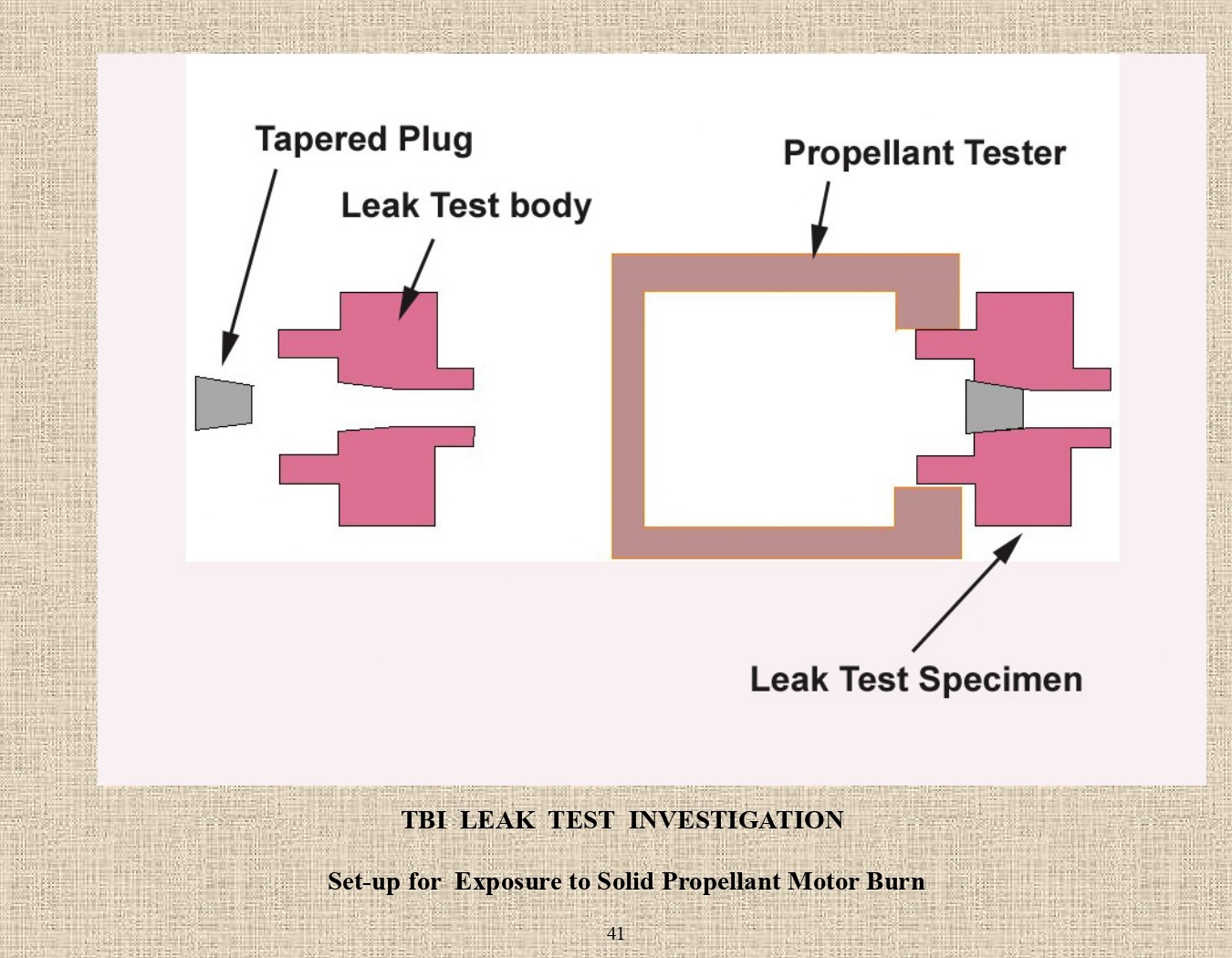 Tapered Plug

Leak Test body

Propellant Tester

Leak Test Specimen

TBI LEAK TEST INVESTIGATION

Set-up for Exposure to Solid Propellant Motor Burn

41