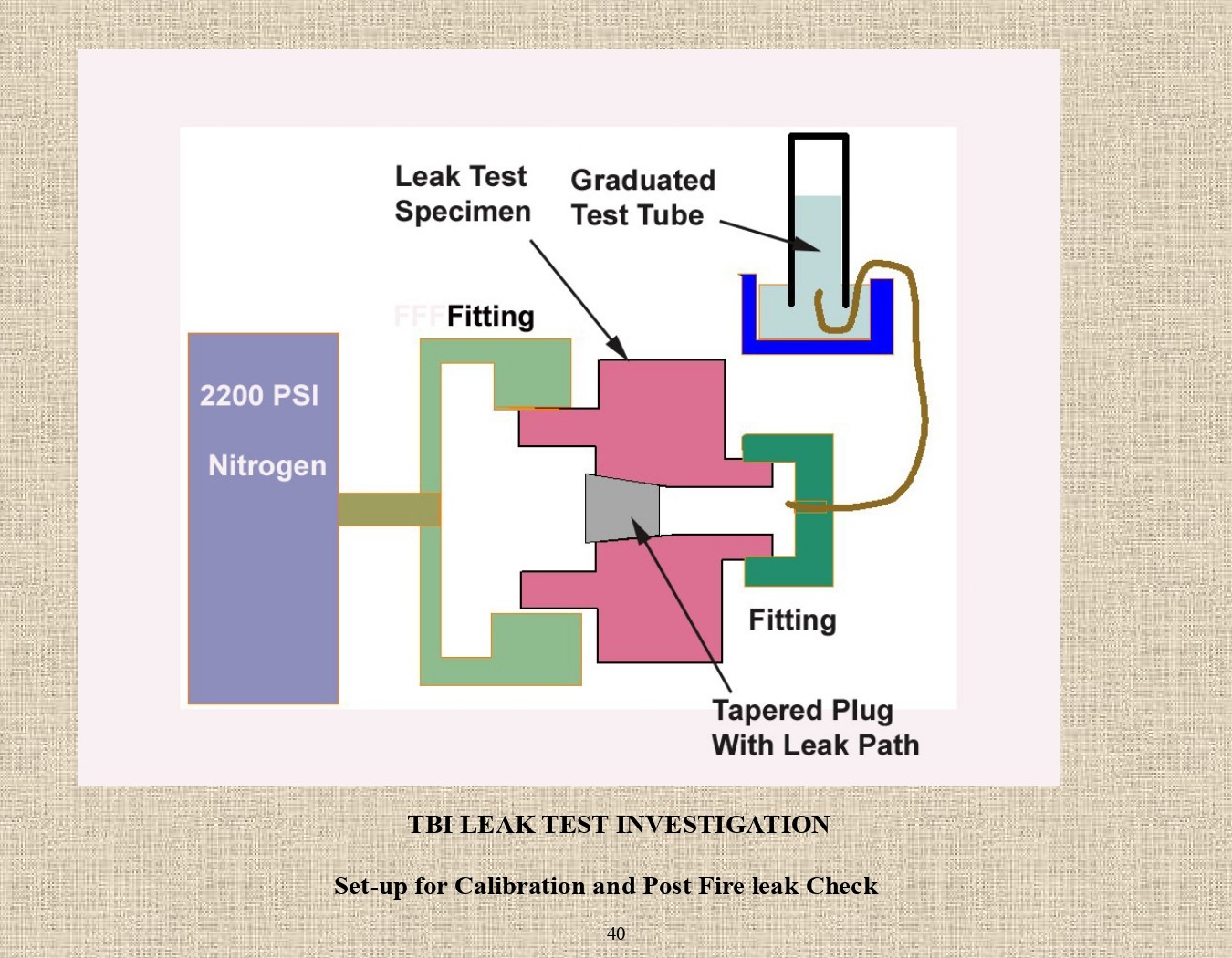 Leak Test Specimen

Graduated Test Tube

FFFFitting

2200 PSI

Nitrogen

Fitting

Tapered Plug With Leak Path

TBI LEAK TEST INVESTIGATION

Set-up for Calibration and Post Fire leak Check

40